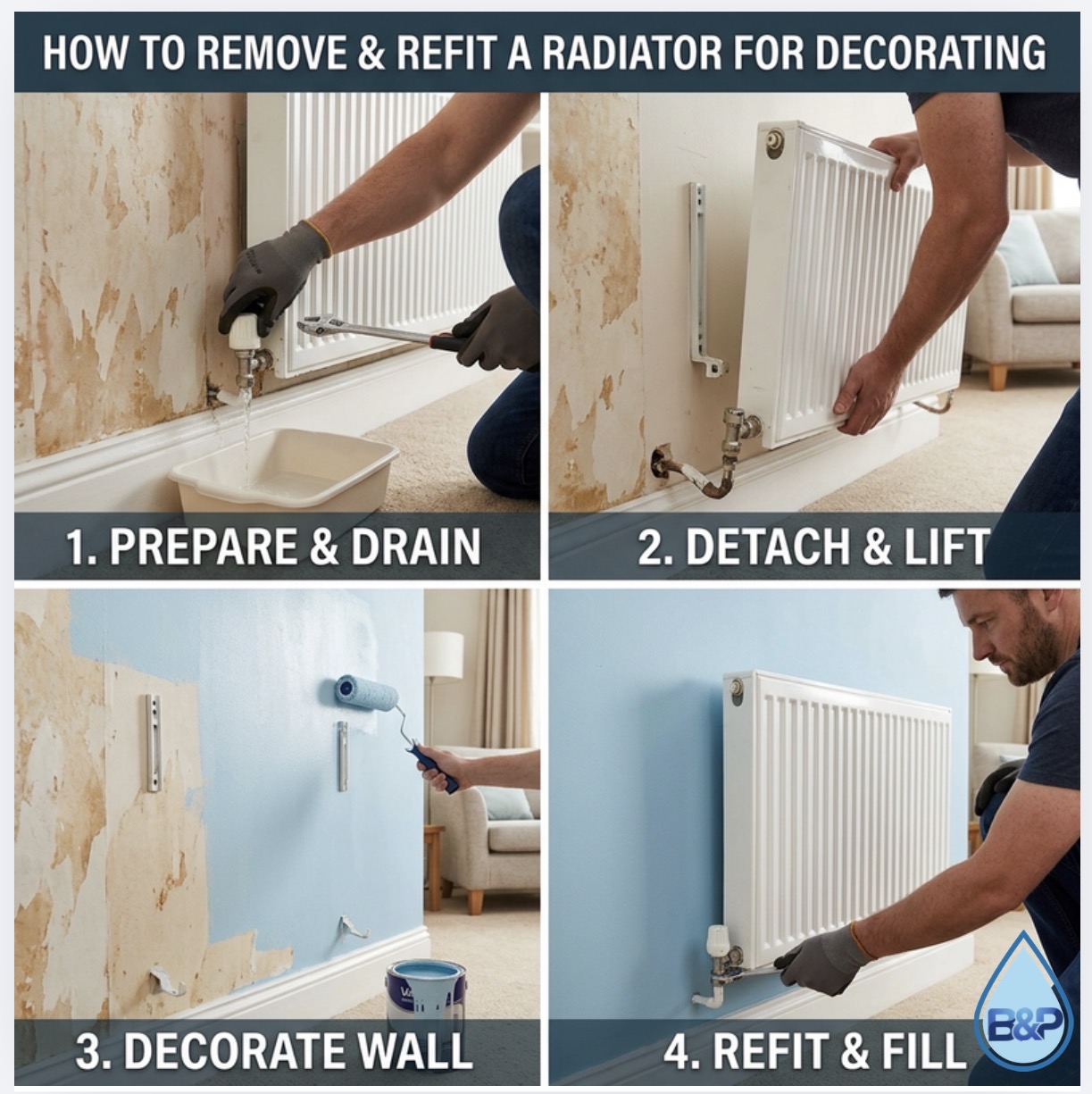 HOW TO REMOVE & REFIT A RADIATOR FOR DECORATING

1. PREPARE & DRAIN

2. DETACH & LIFT

3. DECORATE WALL

4. REFIT & FILL

B&P